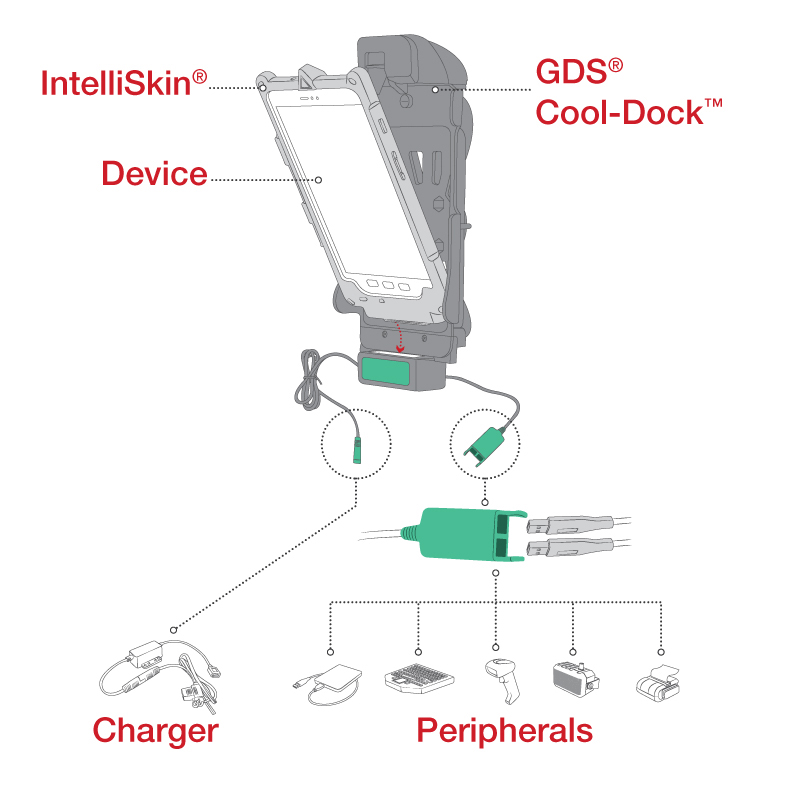 IntelliSkin®

GDS®
Cool-Dock™

Device

Charger

Peripherals